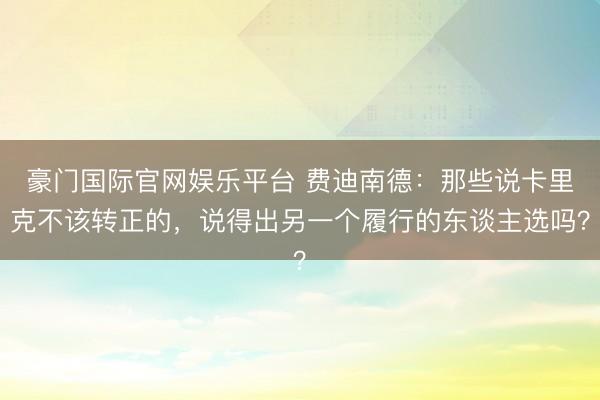 豪门国际官网娱乐平台 费迪南德：那些说卡里克不该转正的，说得出另一个履行的东谈主选吗??